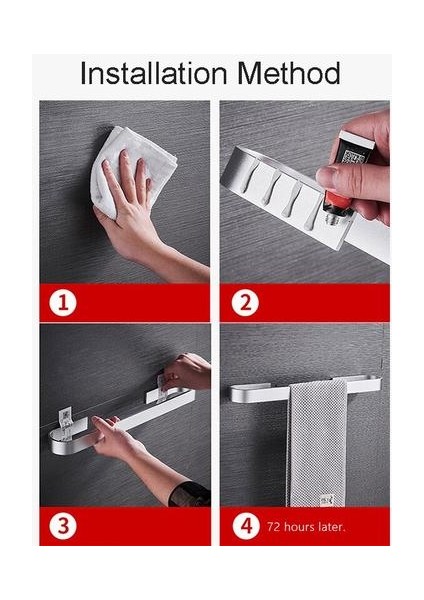 Installation Method

1

2

3

4 72 hours later.