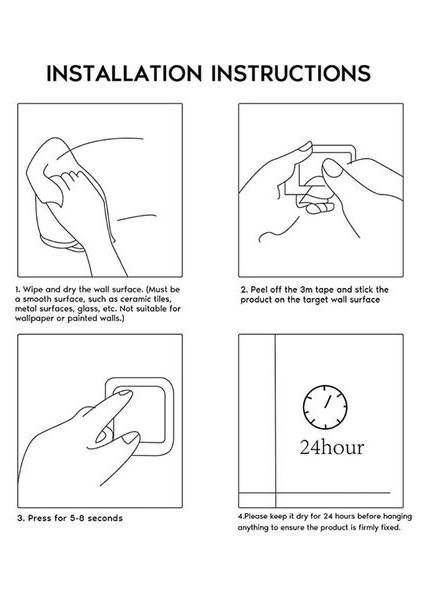 INSTALLATION INSTRUCTIONS

1. Wipe and dry the wall surface. (Must be a smooth surface, such as ceramic tiles, metal surfaces, glass, etc. Not suitable for wallpaper or painted walls.)

2. Peel off the 3m tape and stick the product on the target wall surface

3. Press for 5-8 seconds

24hour

4.Please keep it dry for 24 hours before hanging anything to ensure the product is firmly fixed.