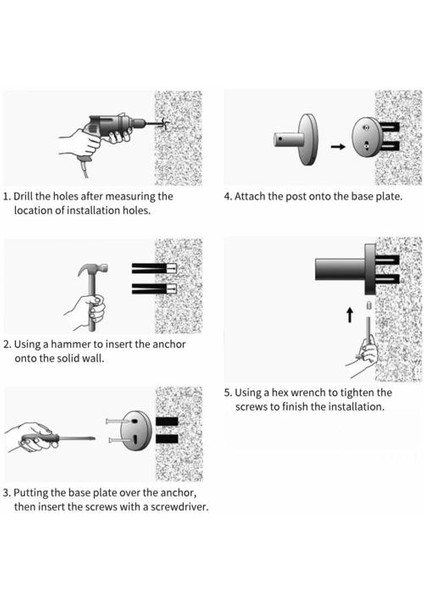 1. Drill the holes after measuring the location of installation holes.

2. Using a hammer to insert the anchor onto the solid wall.

3. Putting the base plate over the anchor, then insert the screws with a screwdriver.

4. Attach the post onto the base plate.

5. Using a hex wrench to tighten the screws to finish the installation.