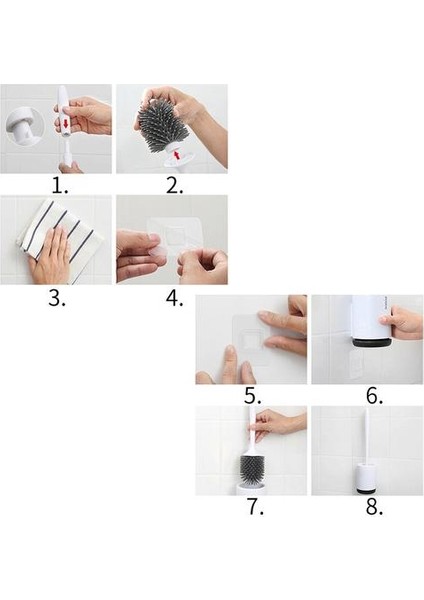 1.

2.

3.

4.

5.

6.

7.

8.