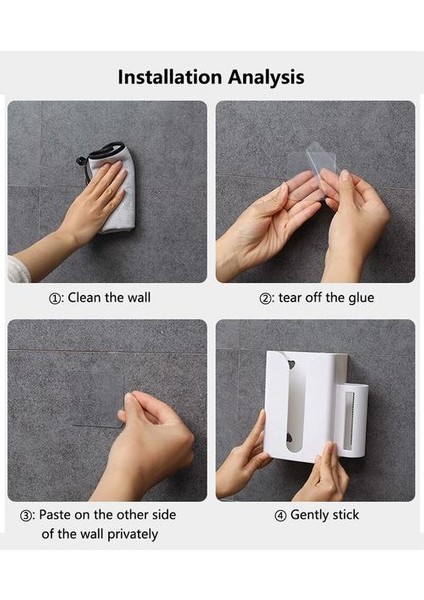 Installation Analysis

①: Clean the wall

②: tear off the glue

③: Paste on the other side of the wall privately

④ Gently stick