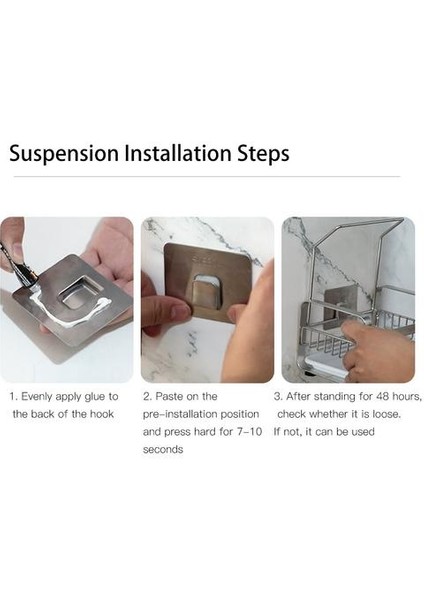 Suspension Installation Steps

1. Evenly apply glue to the back of the hook

2. Paste on the pre-installation position and press hard for 7-10 seconds

3. After standing for 48 hours, check whether it is loose. If not, it can be used