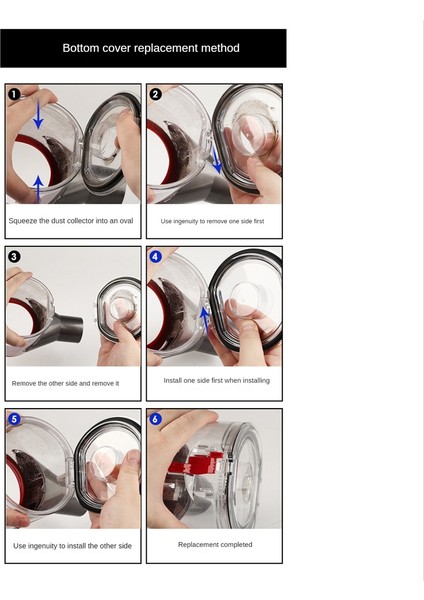 Bottom cover replacement method

1

Squeeze the dust collector into an oval

2

Use ingenuity to remove one side first

3

Remove the other side and remove it

4

Install one side first when installing

5

Use ingenuity to install the other side

6

Replacement completed