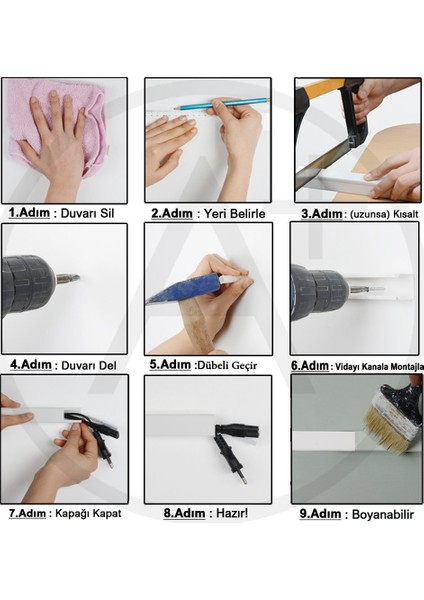 1.Adım : Duvarı Sil

2.Adım : Yeri Belirle

3.Adım : (uzunsa) Kısalt

4.Adım : Duvarı Del

5.Adım :Dübeli Geçir

6.Adım : Vidayı Kanala Montajla

7.Adım : Kapağı Kapat

8.Adım : Hazır!

9.Adım : Boyanabilir