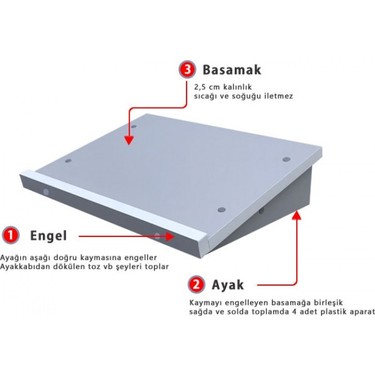 3 Basamak

2,5 cm kalınlık
sıcağı ve soğuğu iletmez

1 Engel

Ayağın aşağı doğru kaymasına engeller
Ayakkabıdan dökülen toz vb şeyleri toplar

2 Ayak

Kaymayı engelleyen basamağa birleşik
sağda ve solda toplamda 4 adet plastik aparat