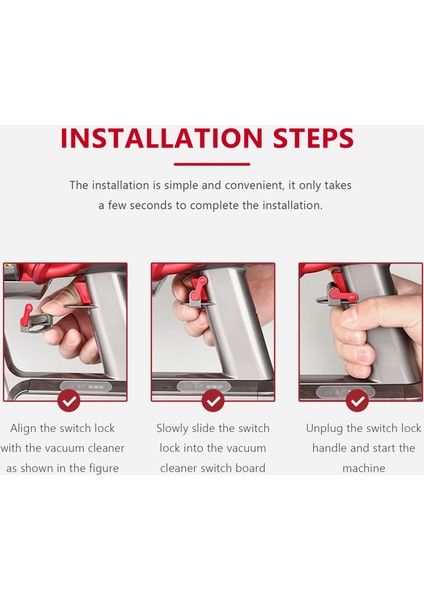 INSTALLATION STEPS

The installation is simple and convenient, it only takes a few seconds to complete the installation.

Align the switch lock with the vacuum cleaner as shown in the figure

Slowly slide the switch lock into the vacuum cleaner switch board

Unplug the switch lock handle and start the machine