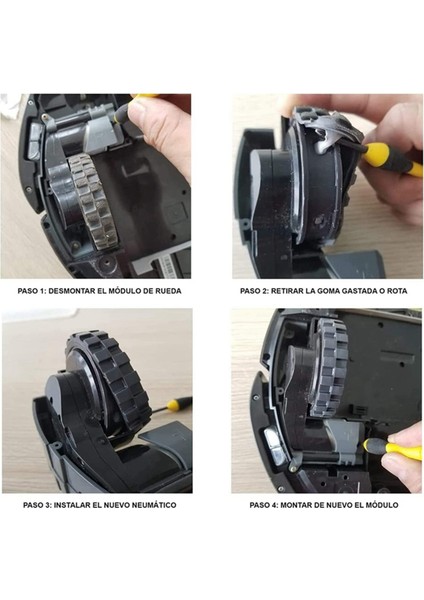 PASO 1: DESMONTAR EL MÓDULO DE RUEDA

PASO 2: RETIRAR LA GOMA GASTADA O ROTA

PASO 3: INSTALAR EL NUEVO NEUMÁTICO

PASO 4: MONTAR DE NUEVO EL MÓDULO