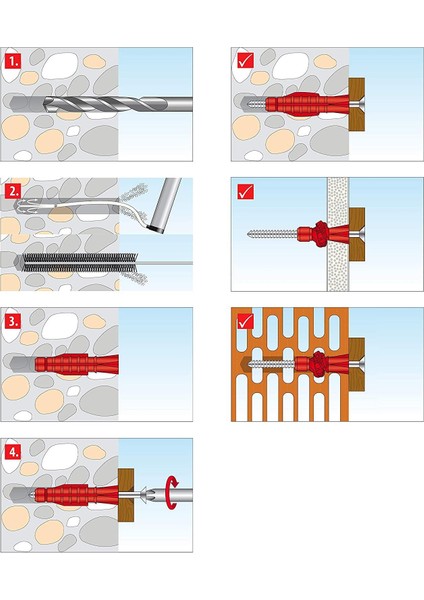 1.

2.

3.

4.