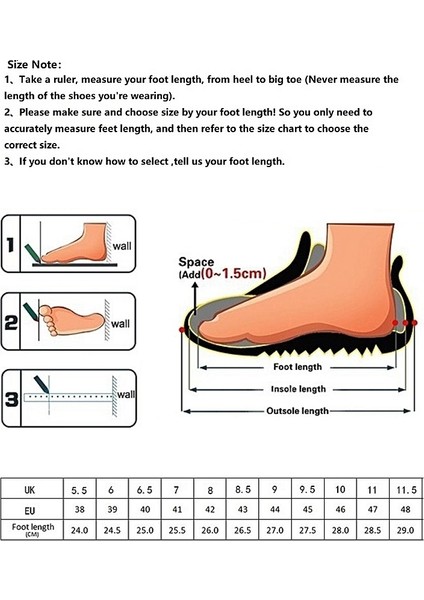 Size Note:
1、Take a ruler, measure your foot length, from heel to big toe (Never measure the length of the shoes you're wearing).
2、Please make sure and choose size by your foot length! So you only need to accurately measure feet length, and then refer to the size chart to choose the correct size.
3、If you don't know how to select ,tell us your foot length.

1 wall

2 wall

3 wall

Space
(Add(0~1.5cm)

Foot length
Insole length
Outsole length

| UK | 5.5 | 6 | 6.5 | 7 | 8 | 8.5 | 9 | 9.5 | 10 | 11 | 11.5 |
|---|---|---|---|---|---|---|---|---|---|---|---|
| EU | 38 | 39 | 40 | 41 | 42 | 43 | 44 | 45 | 46 | 47 | 48 |
| Foot length (CM) | 24.0 | 24.5 | 25.0 | 25.5 | 26.0 | 26.5 | 27.0 | 27.5 | 28.0 | 28.5 | 29.0 |