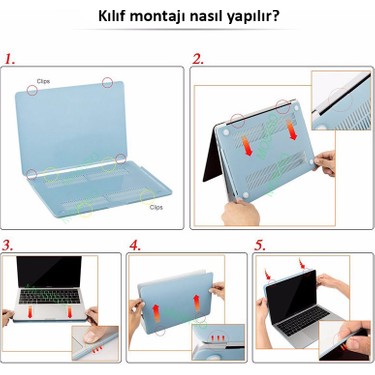 Kılıf montajı nasıl yapılır?

1.

Clips

Clips

2.

3.

4.

5.