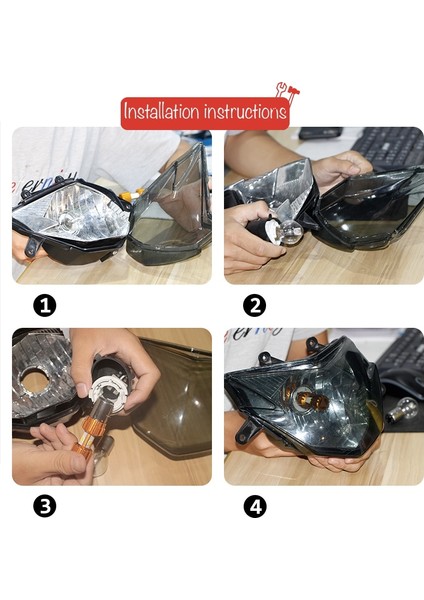 Installation instructions

1

2

3

4