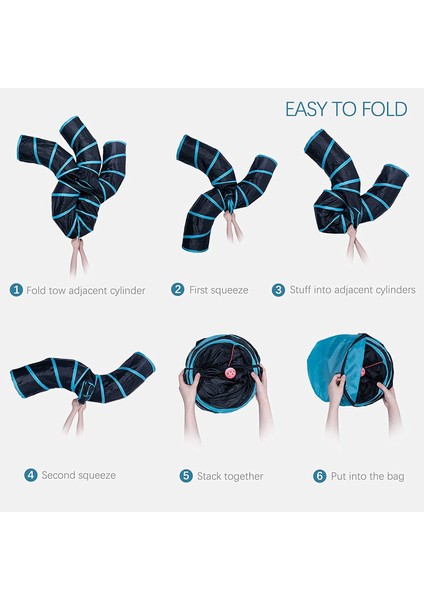 EASY TO FOLD

1 Fold tow adjacent cylinder

2 First squeeze

3 Stuff into adjacent cylinders

4 Second squeeze

5 Stack together

6 Put into the bag