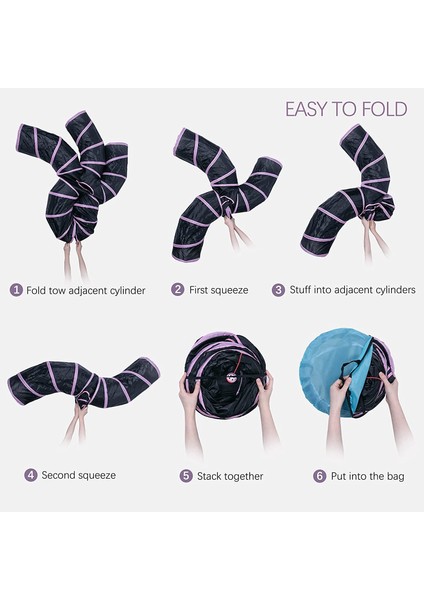 EASY TO FOLD

1 Fold tow adjacent cylinder

2 First squeeze

3 Stuff into adjacent cylinders

4 Second squeeze

5 Stack together

6 Put into the bag