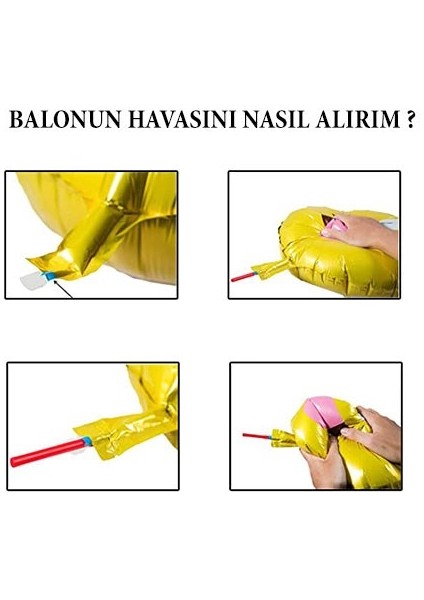 BALONUN HAVASINI NASIL ALIRIM ?