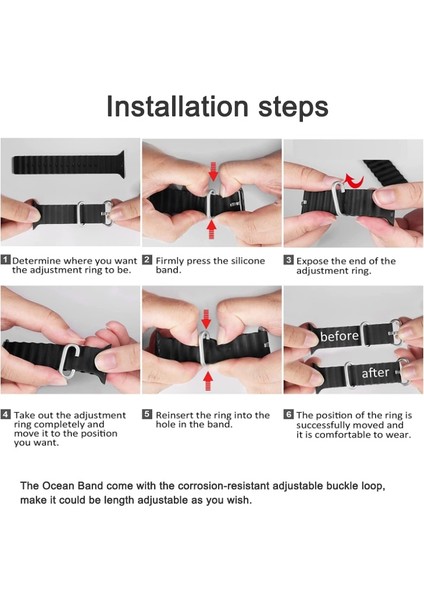 Installation steps

1 Determine where you want the adjustment ring to be.

2 Firmly press the silicone band.

3 Expose the end of the adjustment ring.

before

after

4 Take out the adjustment ring completely and move it to the position you want.

5 Reinsert the ring into the hole in the band.

6 The position of the ring is successfully moved and it is comfortable to wear.

The Ocean Band come with the corrosion-resistant adjustable buckle loop, make it could be length adjustable as you wish.