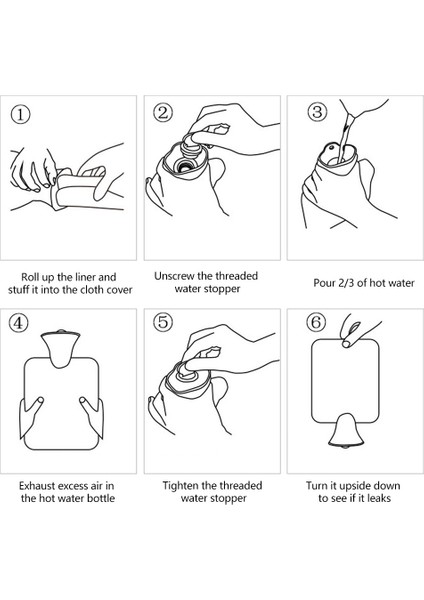 ①

Roll up the liner and stuff it into the cloth cover

②

Unscrew the threaded water stopper

③

Pour 2/3 of hot water

④

Exhaust excess air in the hot water bottle

⑤

Tighten the threaded water stopper

⑥

Turn it upside down to see if it leaks