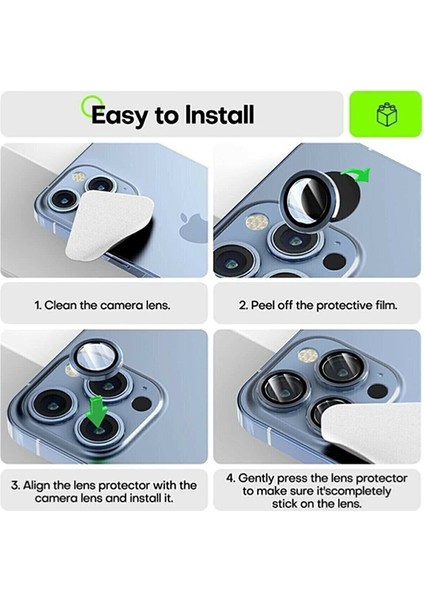 Easy to Install

1. Clean the camera lens.

2. Peel off the protective film.

3. Align the lens protector with the camera lens and install it.

4. Gently press the lens protector to make sure it'scompletely stick on the lens.