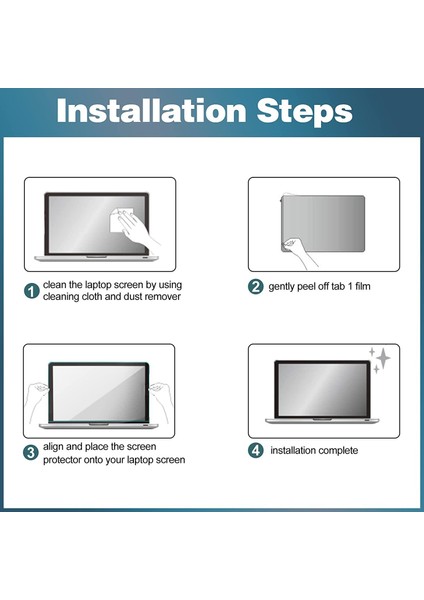 Installation Steps

1 clean the laptop screen by using cleaning cloth and dust remover

2 gently peel off tab 1 film

3 align and place the screen protector onto your laptop screen

4 installation complete