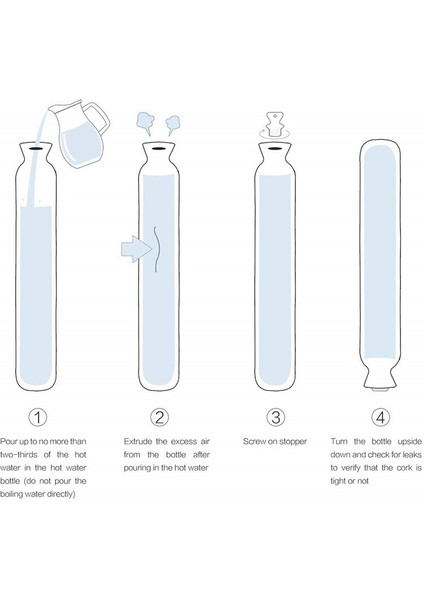 1

Pour up to no more than two-thirds of the hot water in the hot water bottle (do not pour the boiling water directly)

2

Extrude the excess air from the bottle after pouring in the hot water

3

Screw on stopper

4

Turn the bottle upside down and check for leaks to verify that the cork is tight or not