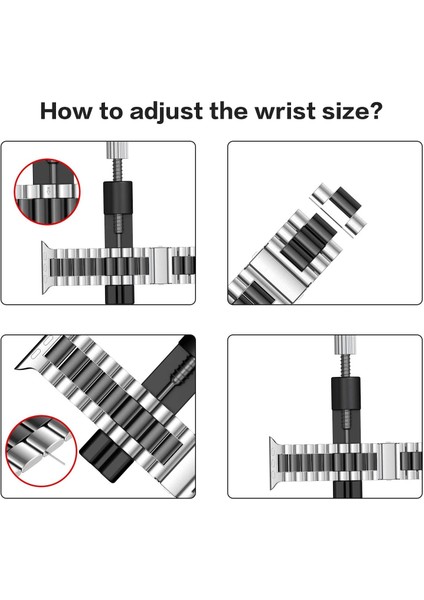 How to adjust the wrist size?