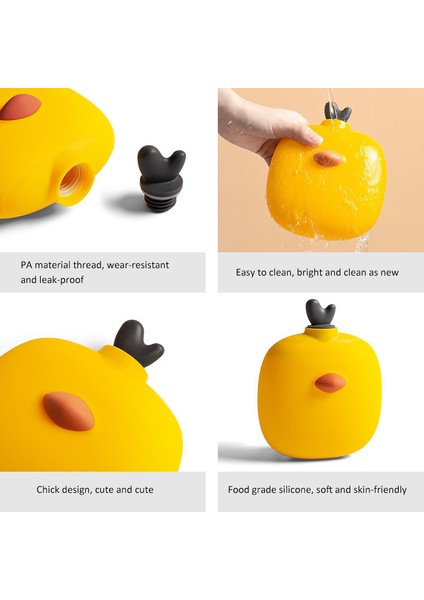 PA material thread, wear-resistant and leak-proof

Easy to clean, bright and clean as new

Chick design, cute and cute

Food grade silicone, soft and skin-friendly