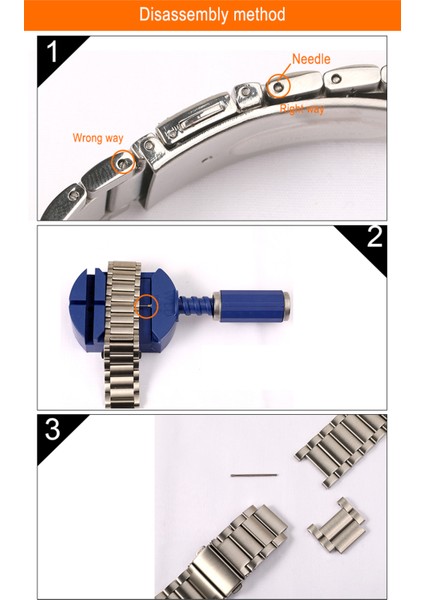 Disassembly method

1

Needle

Right way

Wrong way

2

3