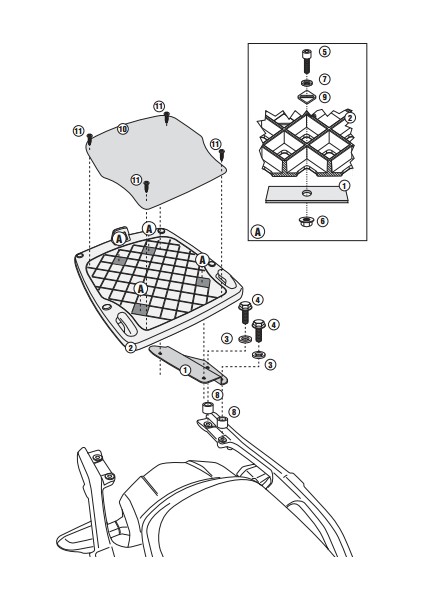 5
7
9
2
1
6
A
11
11
10
11
11
A
A
A
A
4
4
3
3
2
1
8
8