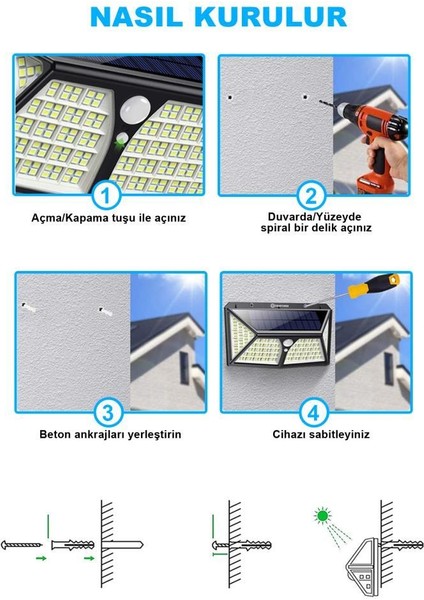 NASIL KURULUR

1
Açma/Kapama tuşu ile açınız

2
Duvarda/Yüzeyde spiral bir delik açınız

3
Beton ankrajları yerleştirin

4
Cihazı sabitleyiniz