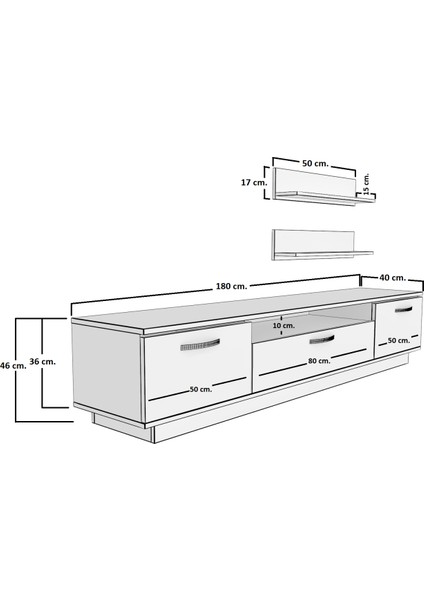 50 cm.
17 cm.
15 cm.
180 cm.
40 cm.
10 cm.
46 cm.
36 cm.
50 cm.
80 cm.
50 cm.