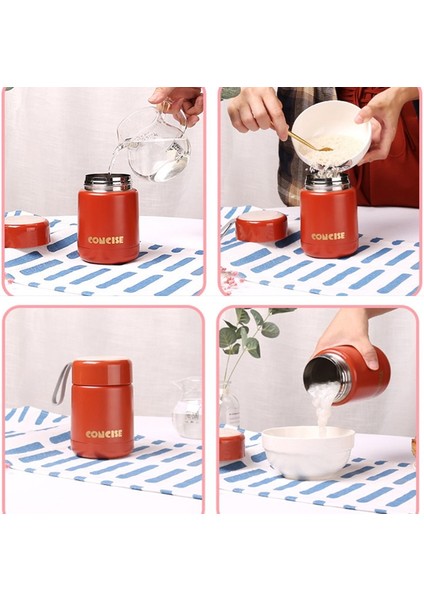 CONCISE

CONCISE

CONCISE