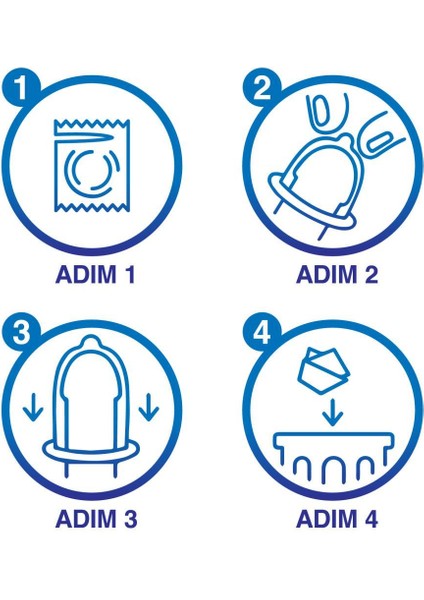 1

ADIM 1

2

ADIM 2

3

ADIM 3

4

ADIM 4