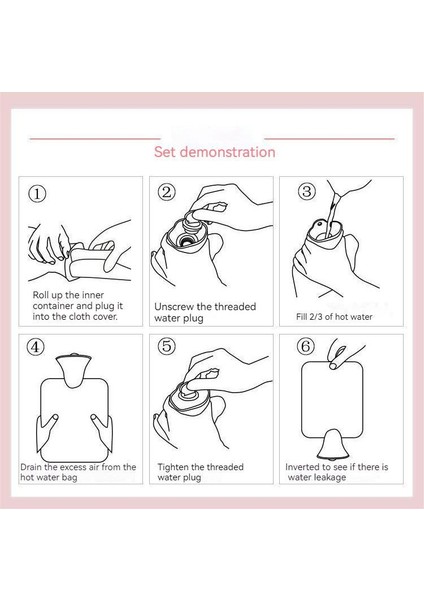 Set demonstration

①
Roll up the inner container and plug it into the cloth cover.

②
Unscrew the threaded water plug

③
Fill 2/3 of hot water

④
Drain the excess air from the hot water bag

⑤
Tighten the threaded water plug

⑥
Inverted to see if there is water leakage