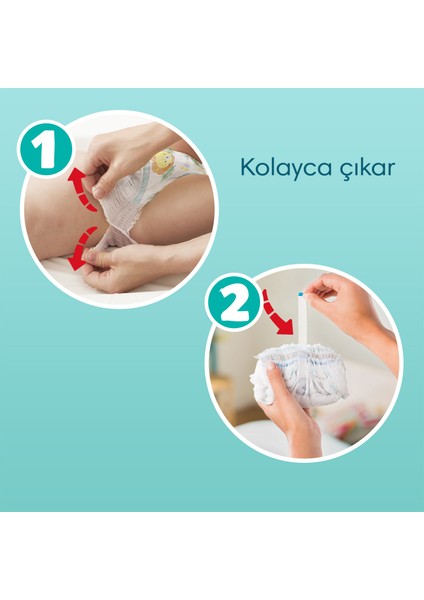 1

Kolayca çıkar

2