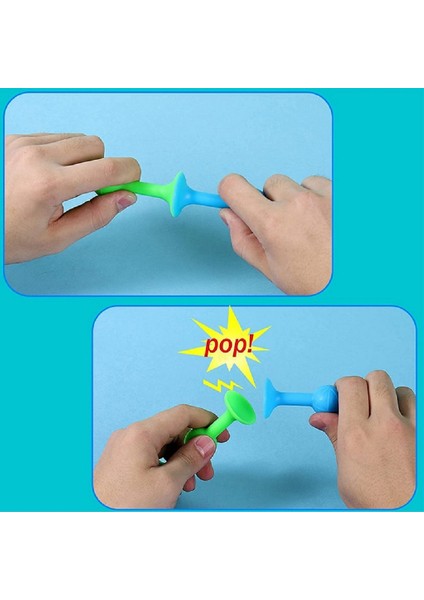 pop!