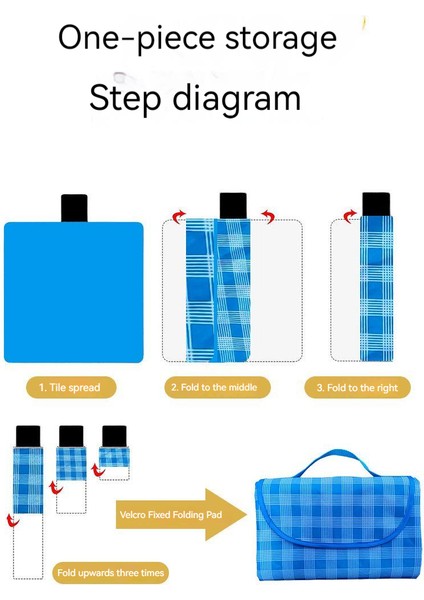 One-piece storage
Step diagram

1. Tile spread

2. Fold to the middle

3. Fold to the right

Velcro Fixed Folding Pad

Fold upwards three times