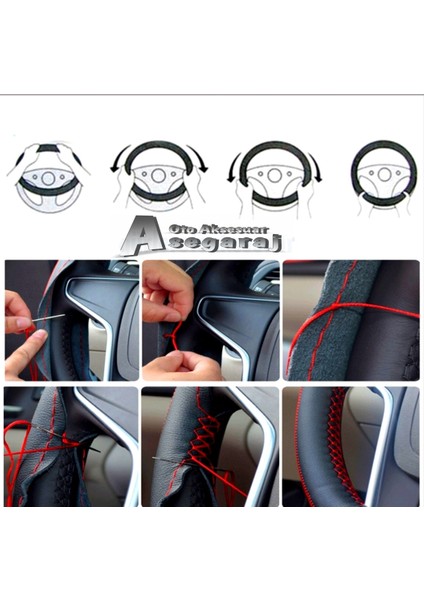 Oto Aksesuar
Asegaraj