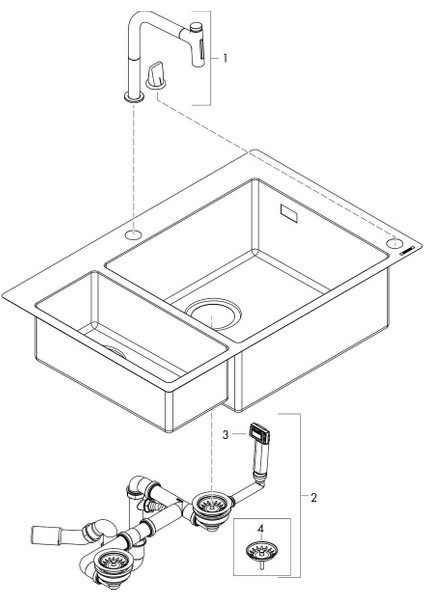 1

3

2

4