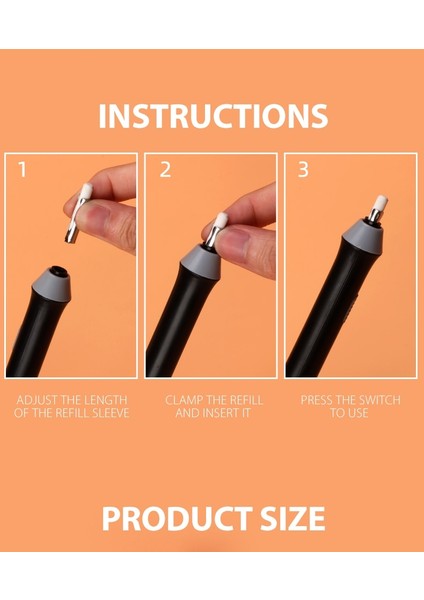 INSTRUCTIONS

1

2

3

ADJUST THE LENGTH OF THE REFILL SLEEVE

CLAMP THE REFILL AND INSERT IT

PRESS THE SWITCH TO USE

PRODUCT SIZE