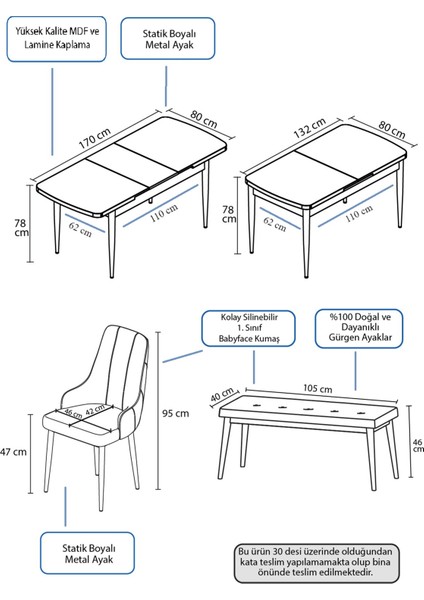 Yüksek Kalite MDF ve Lamine Kaplama

Statik Boyalı Metal Ayak

170 cm
80 cm
78 cm
62 cm
110 cm

132 cm
80 cm
78 cm
62 cm
110 cm

Kolay Silinebilir 1. Sınıf Babyface Kumaş

%100 Doğal ve Dayanıklı Gürgen Ayaklar

46 cm
42 cm
95 cm
47 cm

40 cm
105 cm
46 cm

Statik Boyalı Metal Ayak

Bu ürün 30 desi üzerinde olduğundan kata teslim yapılamamakta olup bina önünde teslim edilmektedir.