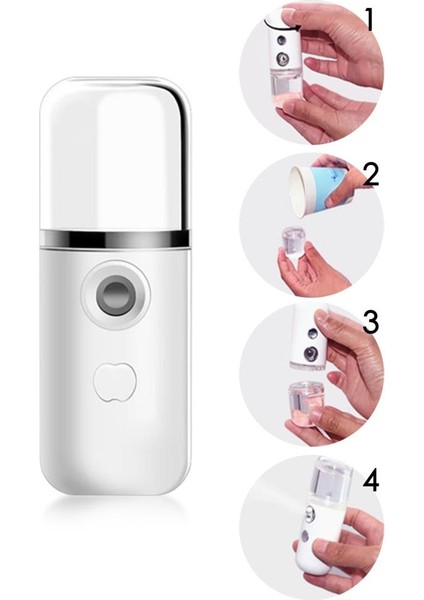 1

2

3

4