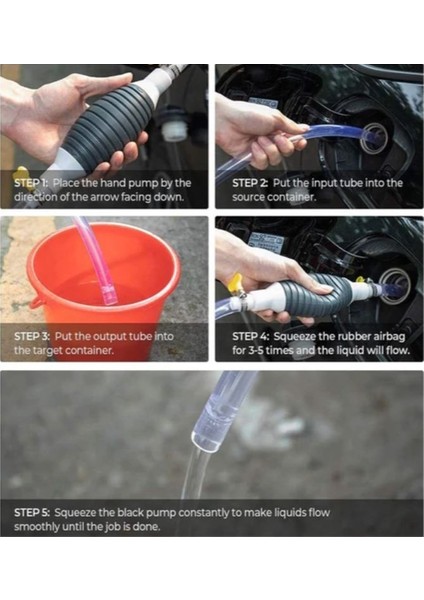 STEP 1: Place the hand pump by the direction of the arrow facing down.

STEP 2: Put the input tube into the source container.

STEP 3: Put the output tube into the target container.

STEP 4: Squeeze the rubber airbag for 3-5 times and the liquid will flow.

STEP 5: Squeeze the black pump constantly to make liquids flow smoothly until the job is done.