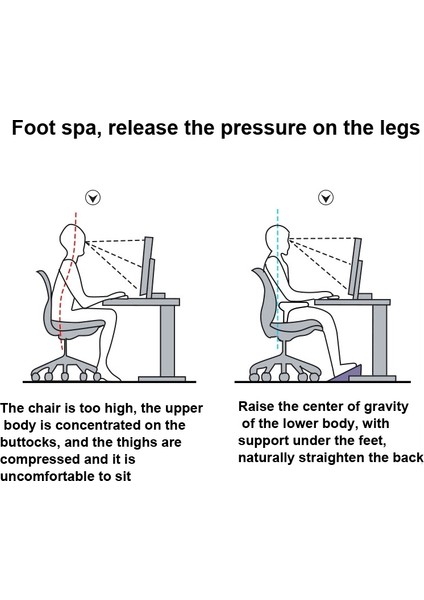 Foot spa, release the pressure on the legs

The chair is too high, the upper body is concentrated on the buttocks, and the thighs are compressed and it is uncomfortable to sit

Raise the center of gravity of the lower body, with support under the feet, naturally straighten the back