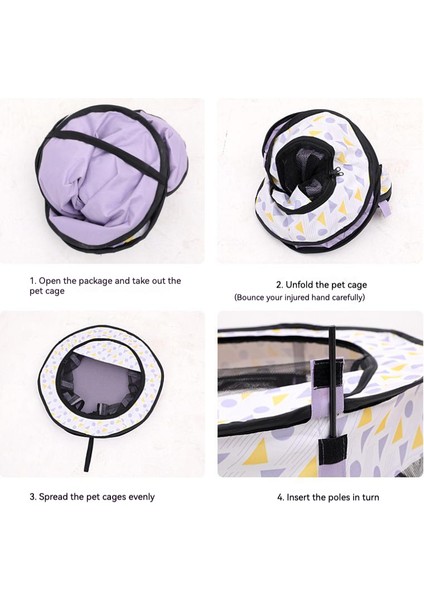 1. Open the package and take out the pet cage

2. Unfold the pet cage
(Bounce your injured hand carefully)

3. Spread the pet cages evenly

4. Insert the poles in turn