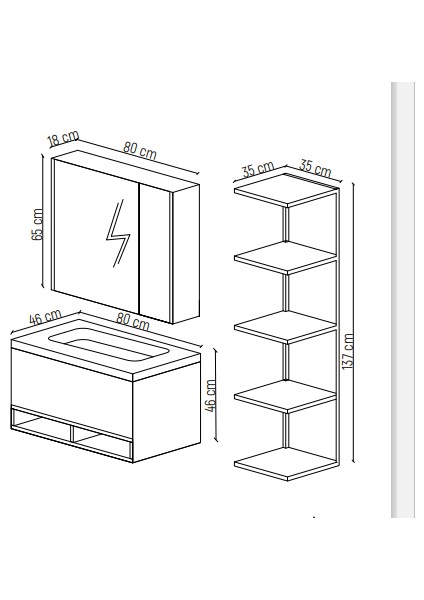 18 cm
80 cm
65 cm
46 cm
80 cm
46 cm
35 cm
35 cm
137 cm