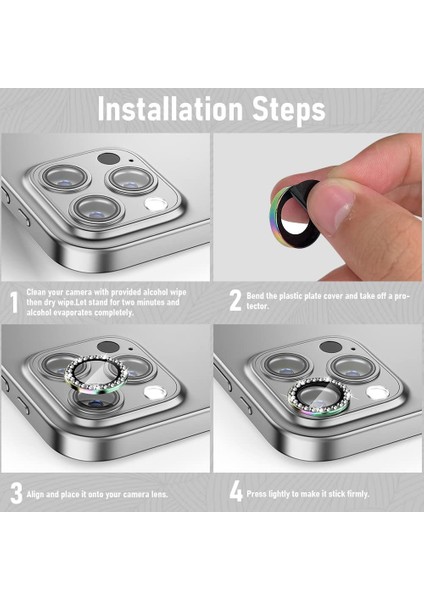 Installation Steps

1 Clean your camera with provided alcohol wipe then dry wipe.Let stand for two minutes and alcohol evaporates completely.

2 Bend the plastic plate cover and take off a protector.

3 Align and place it onto your camera lens.

4 Press lightly to make it stick firmly.