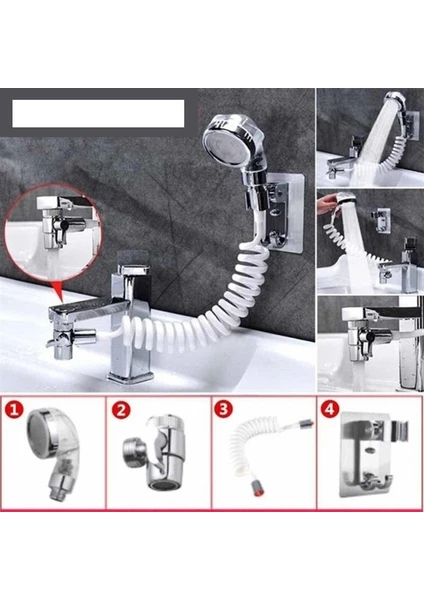 1
2
3
4