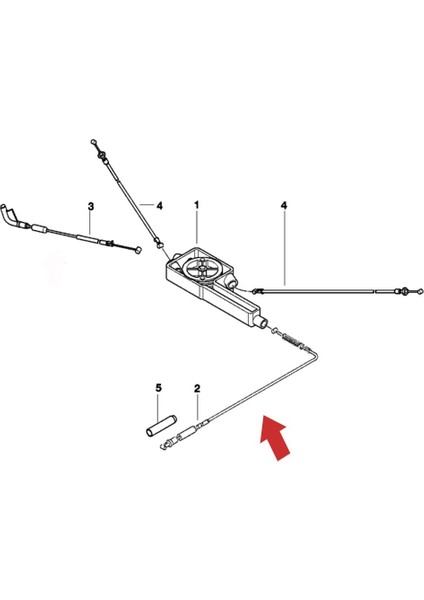 3
4
1
4
5
2