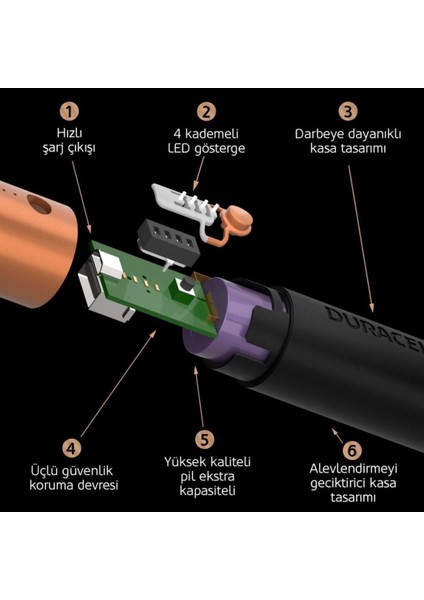 1
Hızlı şarj çıkışı

2
4 kademeli LED gösterge

3
Darbeye dayanıklı kasa tasarımı

DURACEL

4
Üçlü güvenlik koruma devresi

5
Yüksek kaliteli pil ekstra kapasiteli

6
Alevlendirmeyi geciktirici kasa tasarımı