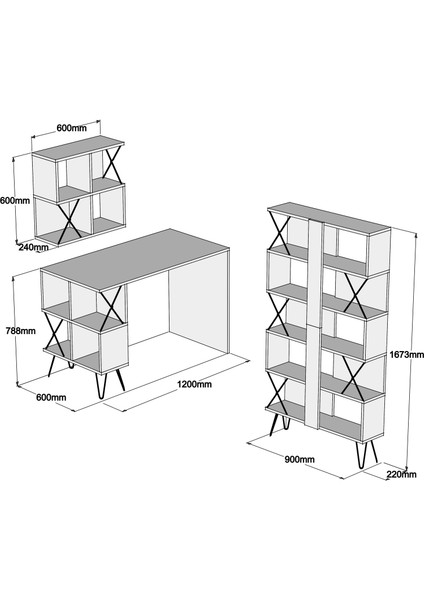 600mm
600mm
240mm
788mm
600mm
1200mm
1673mm
900mm
220mm