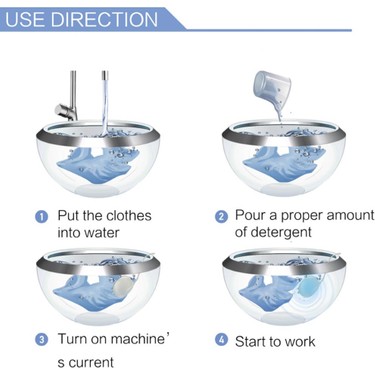 USE DIRECTION

1 Put the clothes into water

2 Pour a proper amount of detergent

3 Turn on machine'

s current

4 Start to work